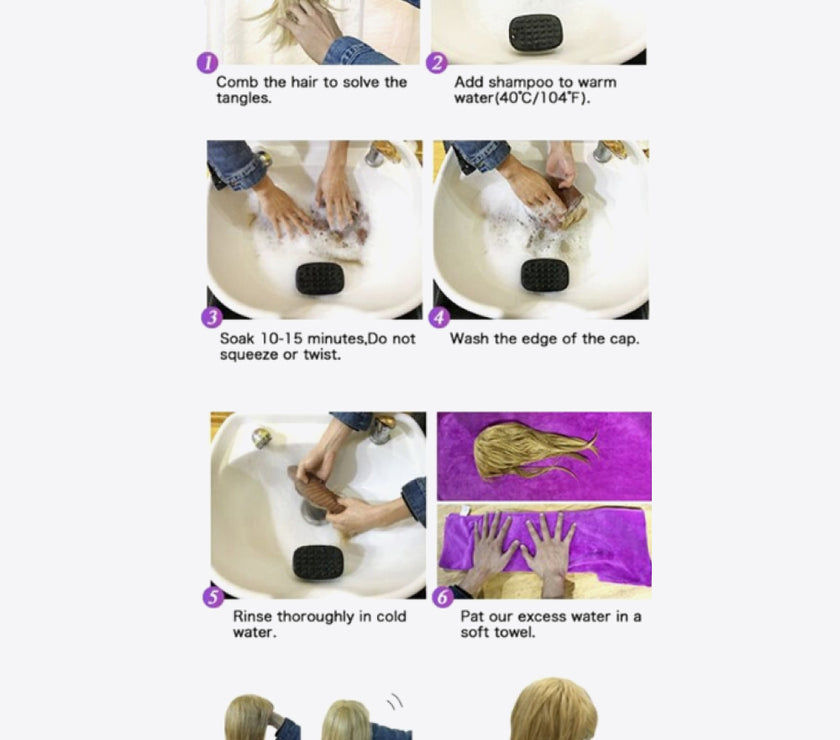 1
Comb the hair to solve the tangles.

2
Add shampoo to warm water(40°C/104°F).

3
Soak 10-15 minutes,Do not squeeze or twist.

4
Wash the edge of the cap.

5
Rinse thoroughly in cold water.

6
Pat our excess water in a soft towel.